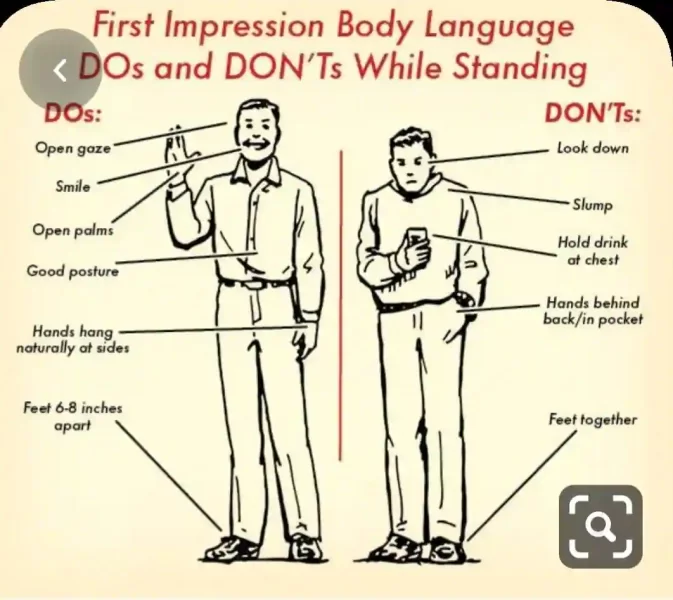 First Impression Body Language DOs and DON'Ts While Standing

DOs:

Open gaze

Smile

Open palms

Good posture

Hands hang naturally at sides

Feet 6-8 inches apart

DON'Ts:

Look down

Slump

Hold drink at chest

Hands behind back/in pocket

Feet together