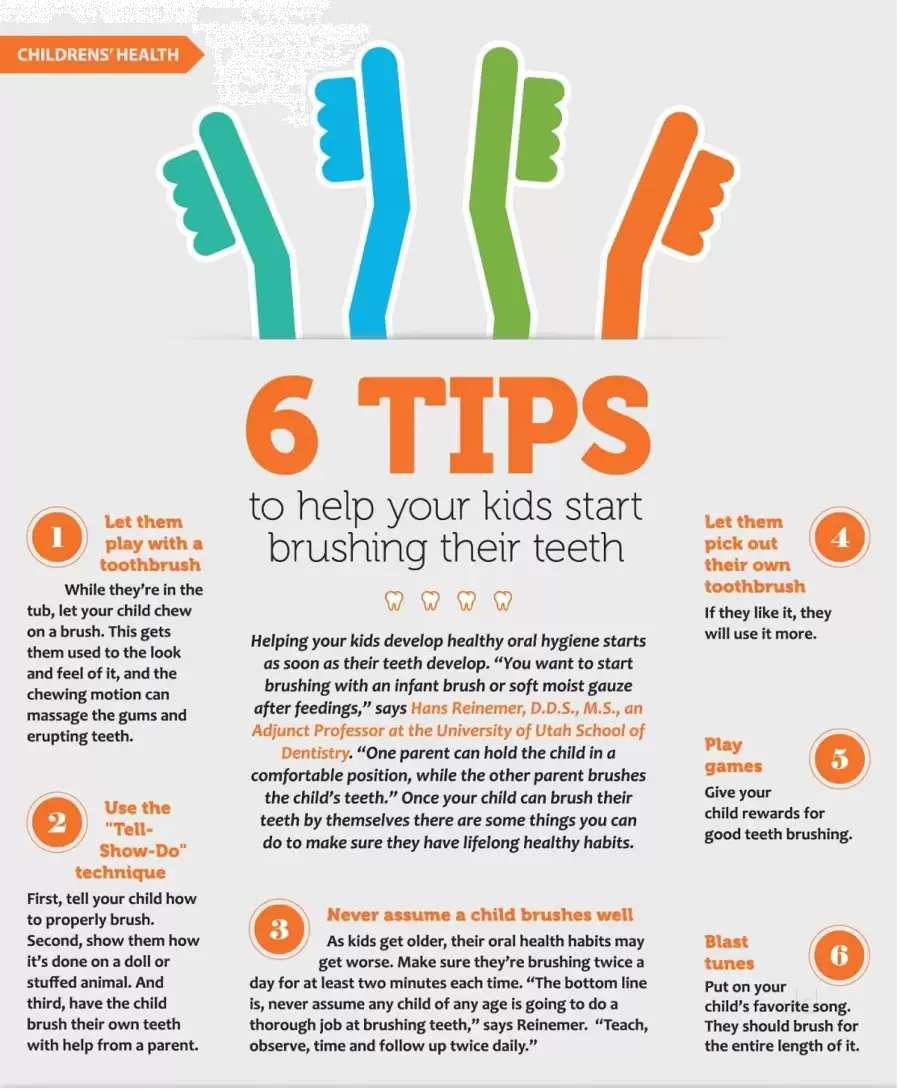 CHILDRENS' HEALTH

6 TIPS

to help your kids start brushing their teeth

Helping your kids develop healthy oral hygiene starts as soon as their teeth develop. "You want to start brushing with an infant brush or soft moist gauze after feedings," says Hans Reinemer, D.D.S., M.S., an Adjunct Professor at the University of Utah School of Dentistry. "One parent can hold the child in a comfortable position, while the other parent brushes the child's teeth." Once your child can brush their teeth by themselves there are some things you can do to make sure they have lifelong healthy habits.

1 Let them play with a toothbrush

While they're in the tub, let your child chew on a brush. This gets them used to the look and feel of it, and the chewing motion can massage the gums and erupting teeth.

2 Use the "Tell-Show-Do" technique

First, tell your child how to properly brush. Second, show them how it's done on a doll or stuffed animal. And third, have the child brush their own teeth with help from a parent.

3 Never assume a child brushes well

As kids get older, their oral health habits may get worse. Make sure they're brushing twice a day for at least two minutes each time. "The bottom line is, never assume any child of any age is going to do a thorough job at brushing teeth," says Reinemer. "Teach, observe, time and follow up twice daily."

4 Let them pick out their own toothbrush

If they like it, they will use it more.

5 Play games

Give your child rewards for good teeth brushing.

6 Blast tunes

Put on your child's favorite song. They should brush for the entire length of it.